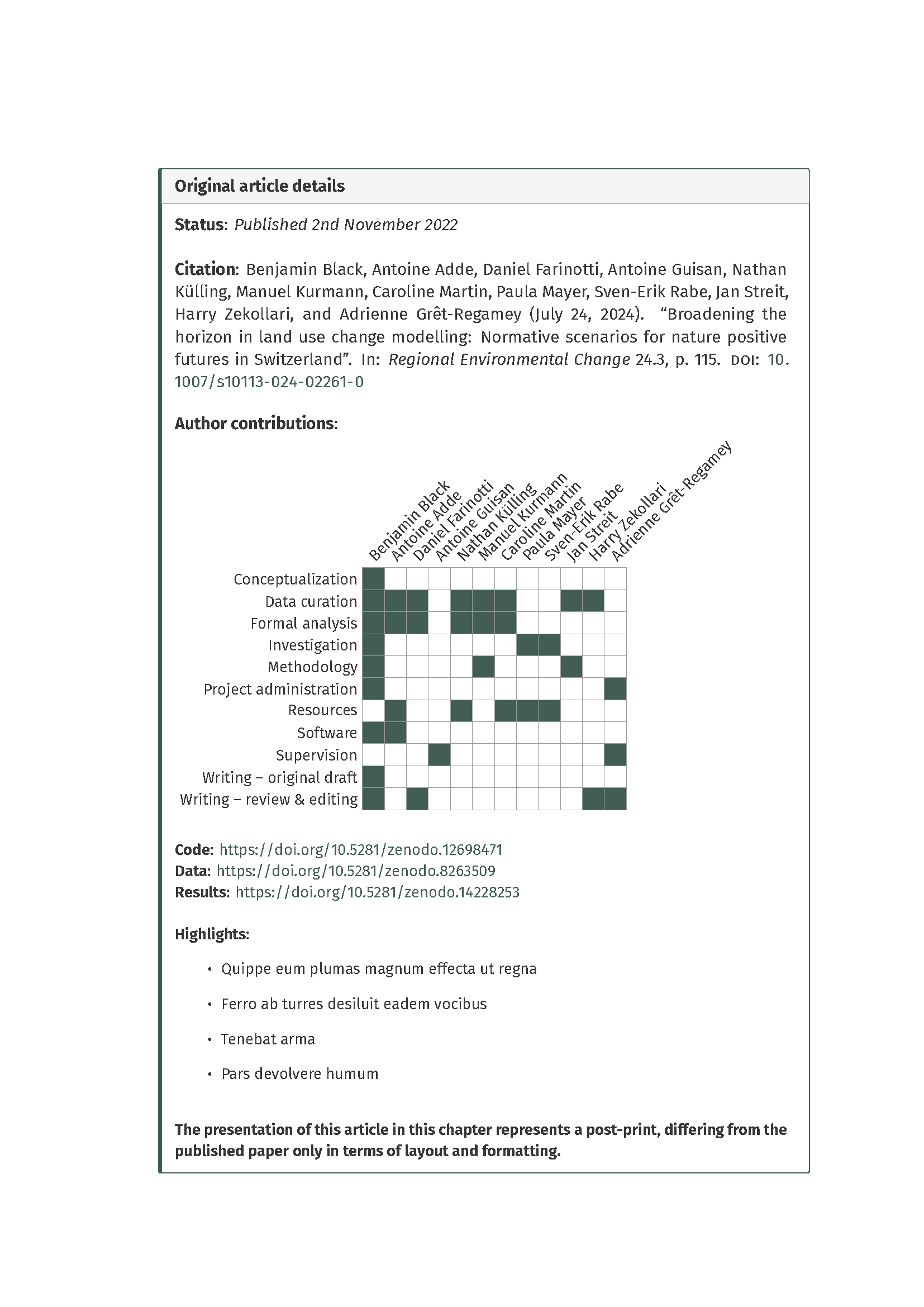 Original article details

Status: Published 2nd November 2022

Citation: Benjamin Black, Antoine Adde, Daniel Farinotti, Antoine Guisan, Nathan Külling, Manuel Kurmann, Caroline Martin, Paula Mayer, Sven-Erik Rabe, Jan Streit, Harry Zekollari, and Adrienne Grêt-Regamey (July 24, 2024). "Broadening the horizon in land use change modelling: Normative scenarios for nature positive futures in Switzerland". In: Regional Environmental Change 24.3, p. 115. DOI: 10.1007/s10113-024-02261-0

Author contributions:

Benjamin Black
Antoine Adde
Daniel Farinotti
Antoine Guisan
Nathan Külling
Manuel Kurmann
Caroline Martin
Paula Mayer
Sven-Erik Rabe
Jan Streit
Harry Zekollari
Adrienne Grêt-Regamey

Conceptualization
Data curation
Formal analysis
Investigation
Methodology
Project administration
Resources
Software
Supervision
Writing – original draft
Writing – review & editing

Code: https://doi.org/10.5281/zenodo.12698471
Data: https://doi.org/10.5281/zenodo.8263509
Results: https://doi.org/10.5281/zenodo.14228253

Highlights:

• Quippe eum plumas magnum effecta ut regna

• Ferro ab turres desiluit eadem vocibus

• Tenebat arma

• Pars devolvere humum

The presentation of this article in this chapter represents a post-print, differing from the published paper only in terms of layout and formatting.